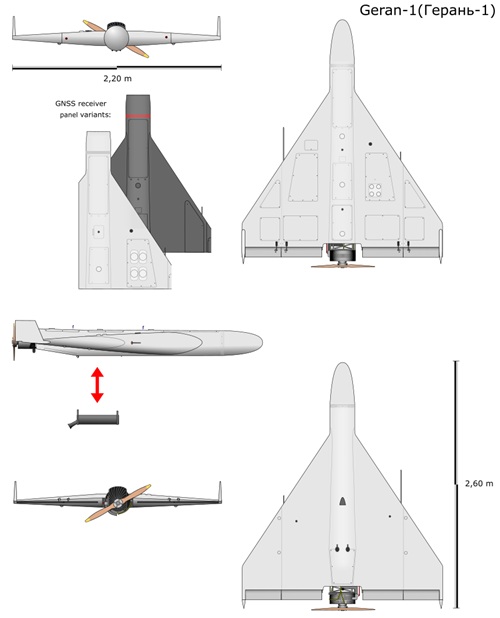 Geran-1(Герань-1)

2,20 m

GNSS receiver panel variants:

2,60 m